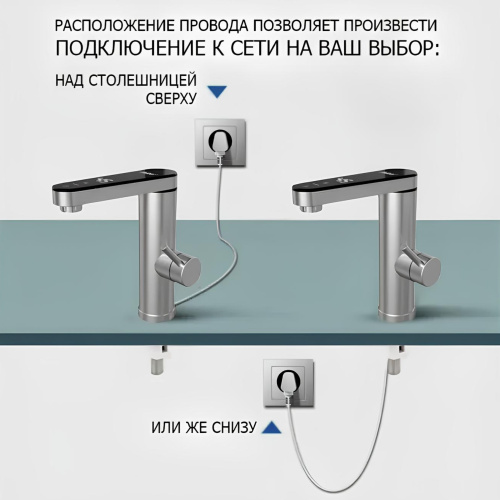 РАСПОЛОЖЕНИЕ ПРОВОДА ПОЗВОЛЯЕТ ПРОИЗВЕСТИ ПОДКЛЮЧЕНИЕ К СЕТИ НА ВАШ ВЫБОР:

НАД СТОЛЕШНИЦЕЙ СВЕРХУ

ИЛИ ЖЕ СНИЗУ