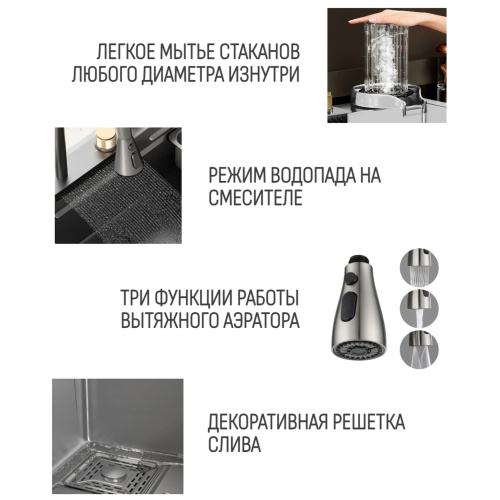 ЛЕГКОЕ МЫТЬЕ СТАКАНОВ ЛЮБОГО ДИАМЕТРА ИЗНУТРИ

РЕЖИМ ВОДОПАДА НА СМЕСИТЕЛЕ

ТРИ ФУНКЦИИ РАБОТЫ ВЫТЯЖНОГО АЭРАТОРА

ДЕКОРАТИВНАЯ РЕШЕТКА СЛИВА