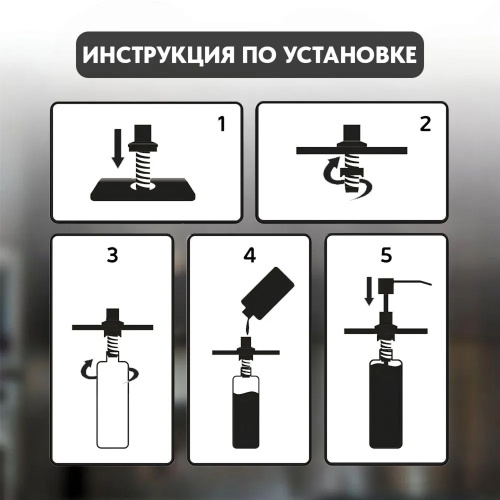 ИНСТРУКЦИЯ ПО УСТАНОВКЕ

1

2

3

4

5