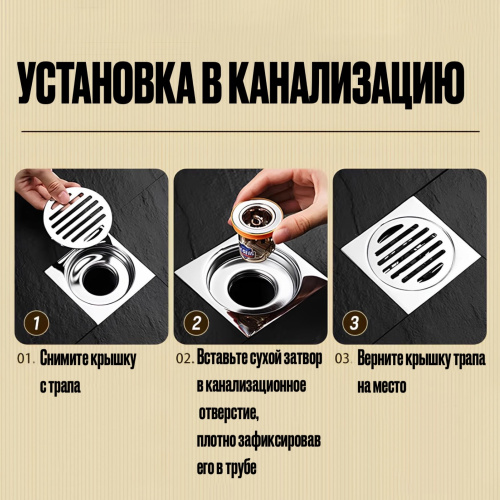 УСТАНОВКА В КАНАЛИЗАЦИЮ

1

2

3

01. Снимите крышку с трала

02. Вставьте сухой затвор в канализационное отверстие, плотно зафиксировав его в трубе

03. Верните крышку трала на место